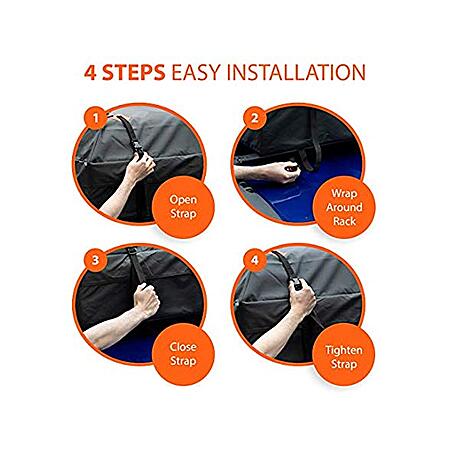 4 STEPS EASY INSTALLATION

1

Open Strap

2

Wrap Around Rack

3

Close Strap

4

Tighten Strap