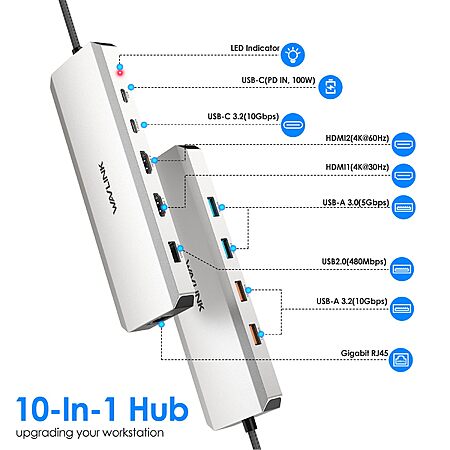 LED Indicator

USB-C(PD IN, 100W)

USB-C 3.2(10Gbps)

HDMI2(4K@60Hz)

HDMI1(4K@30Hz)

USB-A 3.0(5Gbps)

USB2.0(480Mbps)

USB-A 3.2(10Gbps)

Gigabit RJ45

WAVLINK

WAVLINK

10-In-1 Hub

upgrading your workstation