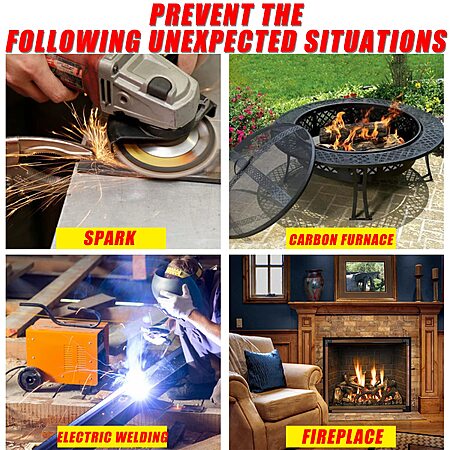 PREVENT THE
FOLLOWING UNEXPECTED SITUATIONS

SPARK

CARBON FURNACE

ELECTRIC WELDING

FIREPLACE