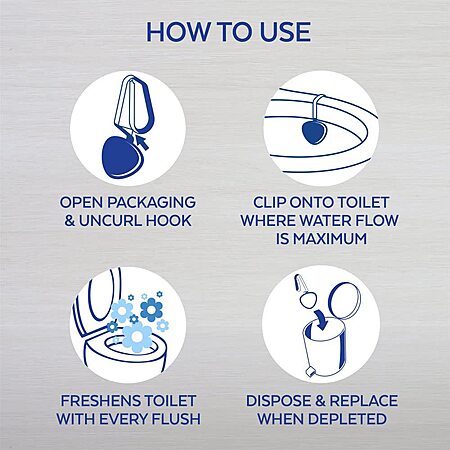 HOW TO USE

OPEN PACKAGING & UNCURL HOOK

CLIP ONTO TOILET WHERE WATER FLOW IS MAXIMUM

FRESHENS TOILET WITH EVERY FLUSH

DISPOSE & REPLACE WHEN DEPLETED