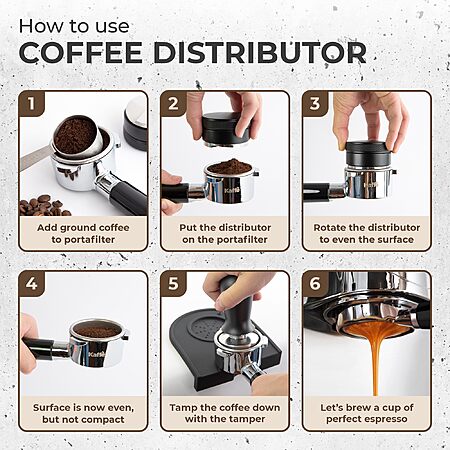 How to use
COFFEE DISTRIBUTOR

1
Add ground coffee to portafilter

2
Kaffe
Put the distributor on the portafilter

3
Kaffe
Rotate the distributor to even the surface

4
Kaffe
Surface is now even, but not compact

5
Tamp the coffee down with the tamper

6
Let's brew a cup of perfect espresso