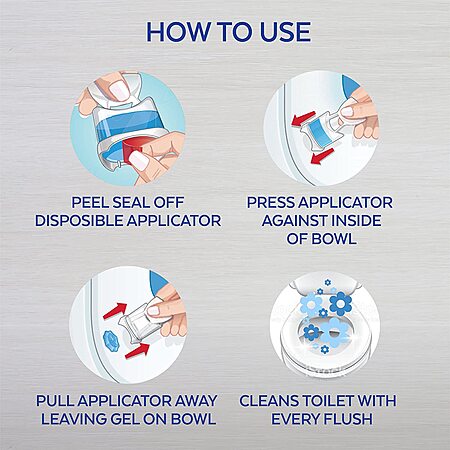 HOW TO USE

PEEL SEAL OFF DISPOSIBLE APPLICATOR

PRESS APPLICATOR AGAINST INSIDE OF BOWL

PULL APPLICATOR AWAY LEAVING GEL ON BOWL

CLEANS TOILET WITH EVERY FLUSH