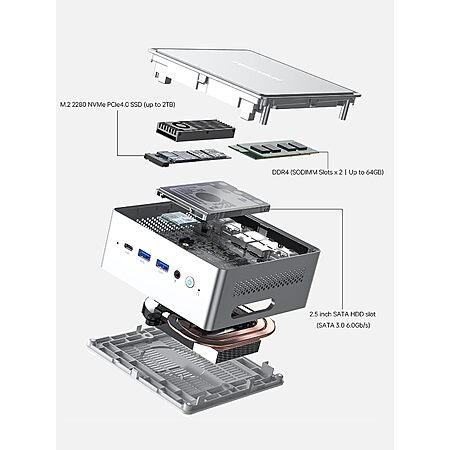 M.2 2280 NVMe PCIe4.0 SSD (up to 2TB)

DDR4 (SODIMM Slots x 2 | Up to 64GB)

2.5 inch SATA HDD slot
(SATA 3.0 6.0Gb/s)