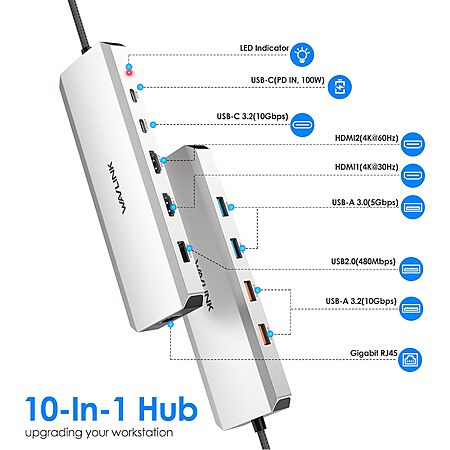 LED Indicator

USB-C(PD IN, 100W)

USB-C 3.2(10Gbps)

HDMI2(4K@60Hz)

HDMI1(4K@30Hz)

USB-A 3.0(5Gbps)

USB2.0(480Mbps)

USB-A 3.2(10Gbps)

Gigabit RJ45

WAVLINK

WAVLINK

10-In-1 Hub

upgrading your workstation