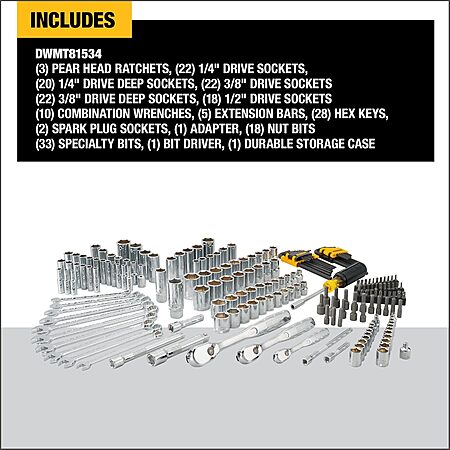 INCLUDES

DWMT81534
(3) PEAR HEAD RATCHETS, (22) 1/4" DRIVE SOCKETS,
(20) 1/4" DRIVE DEEP SOCKETS, (22) 3/8" DRIVE SOCKETS
(22) 3/8" DRIVE DEEP SOCKETS, (18) 1/2" DRIVE SOCKETS
(10) COMBINATION WRENCHES, (5) EXTENSION BARS, (28) HEX KEYS,
(2) SPARK PLUG SOCKETS, (1) ADAPTER, (18) NUT BITS
(33) SPECIALTY BITS, (1) BIT DRIVER, (1) DURABLE STORAGE CASE